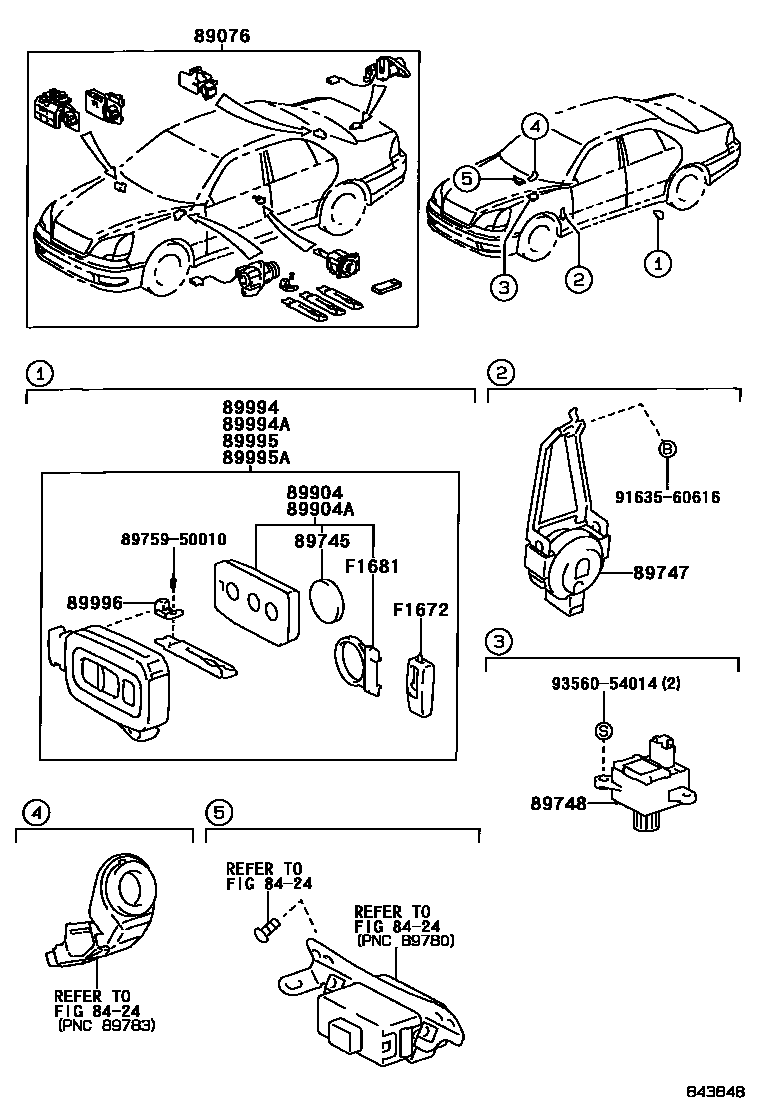 89076

4
5
3
2
1

1
89994
89994A
89995
89995A
89904
89904A
89759-50010
89745
F1681
89996
F1672

2
B
91635-60616
89747

3
93560-54014 (2)
S
89748

4
REFER TO
FIG 84-24
(PNC 89783)

5
REFER TO
FIG 84-24
REFER TO
FIG 84-24
(PNC 89780)

843848